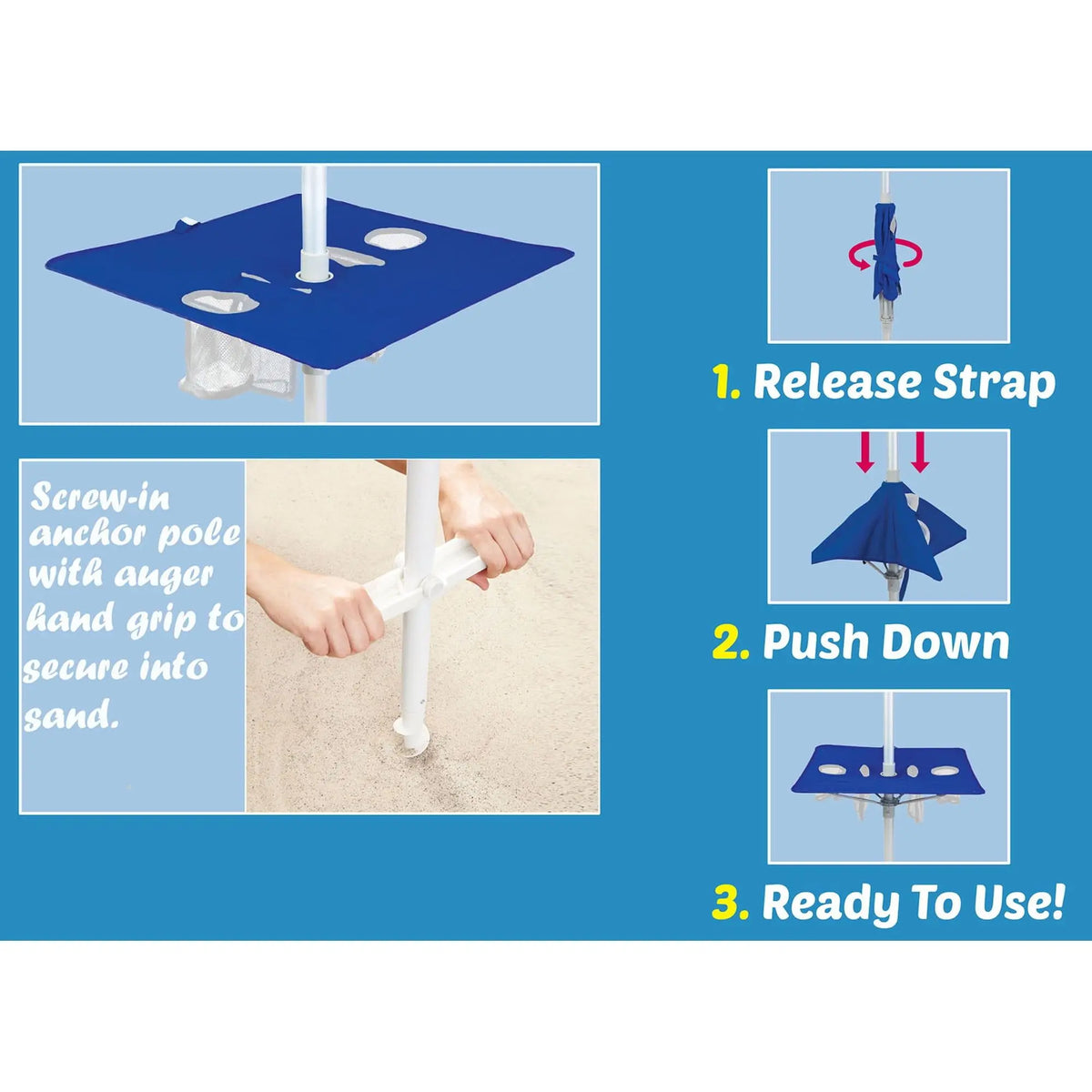 Screw-in anchor pole with auger hand grip to secure into sand.

1. Release Strap

2. Push Down

3. Ready To Use!